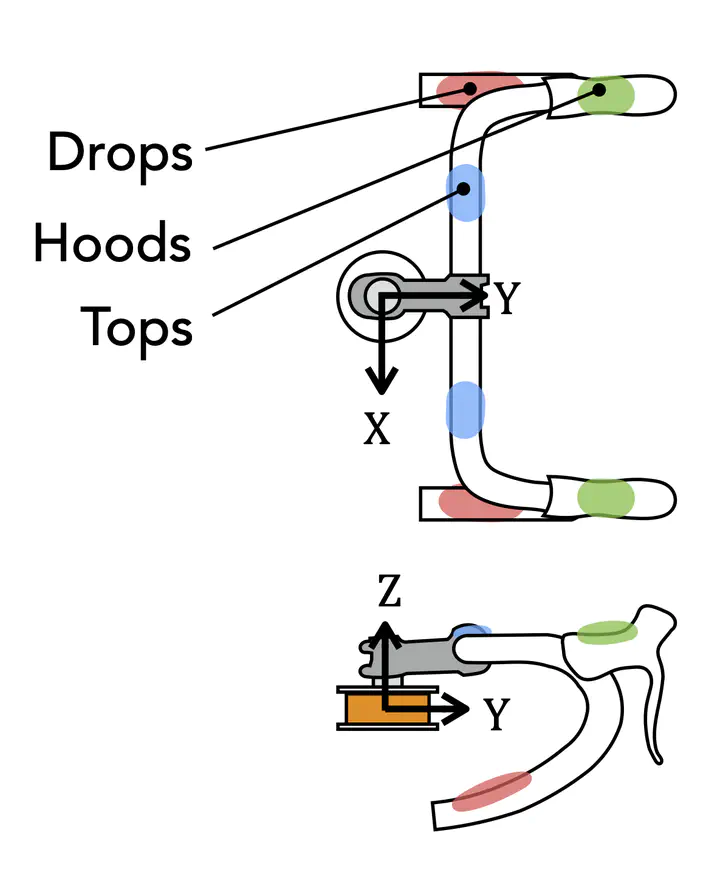 Drops
Hoods
Tops
Y
X
Z
Y